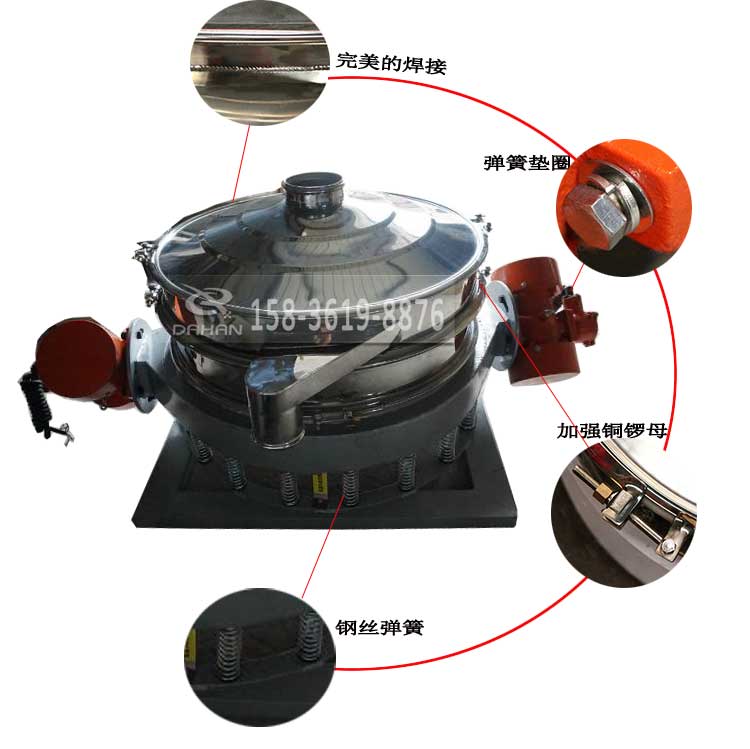 完美的焊接

弹簧垫圈

DAHAN 158-3619-8876

加强铜锣母

钢丝弹簧